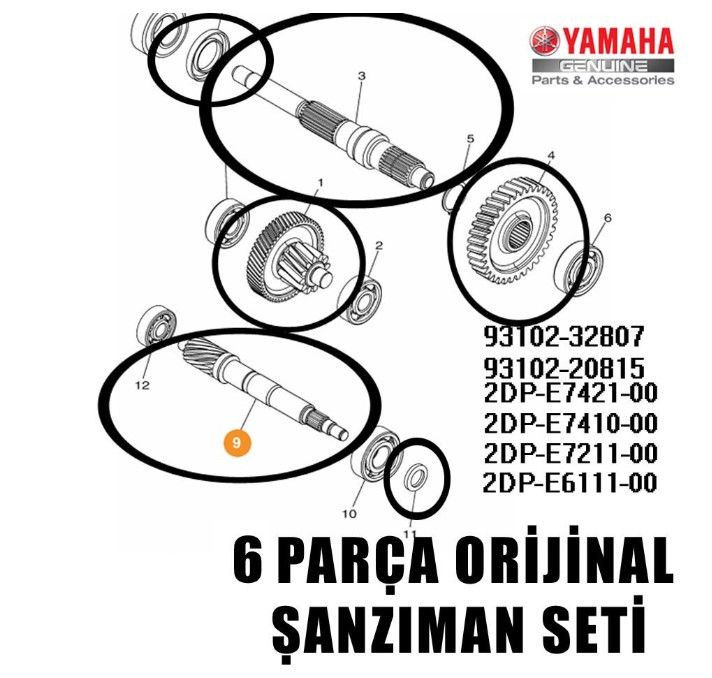 YAMAHA
GENUINE
Parts & Accessories

3
5
4
1
6
2
12
9
10
11

93102-32807
93102-20815
2DP-E7421-00
2DP-E7410-00
2DP-E7211-00
2DP-E6111-00

6 PARÇA ORİJİNAL
ŞANZIMAN SETİ